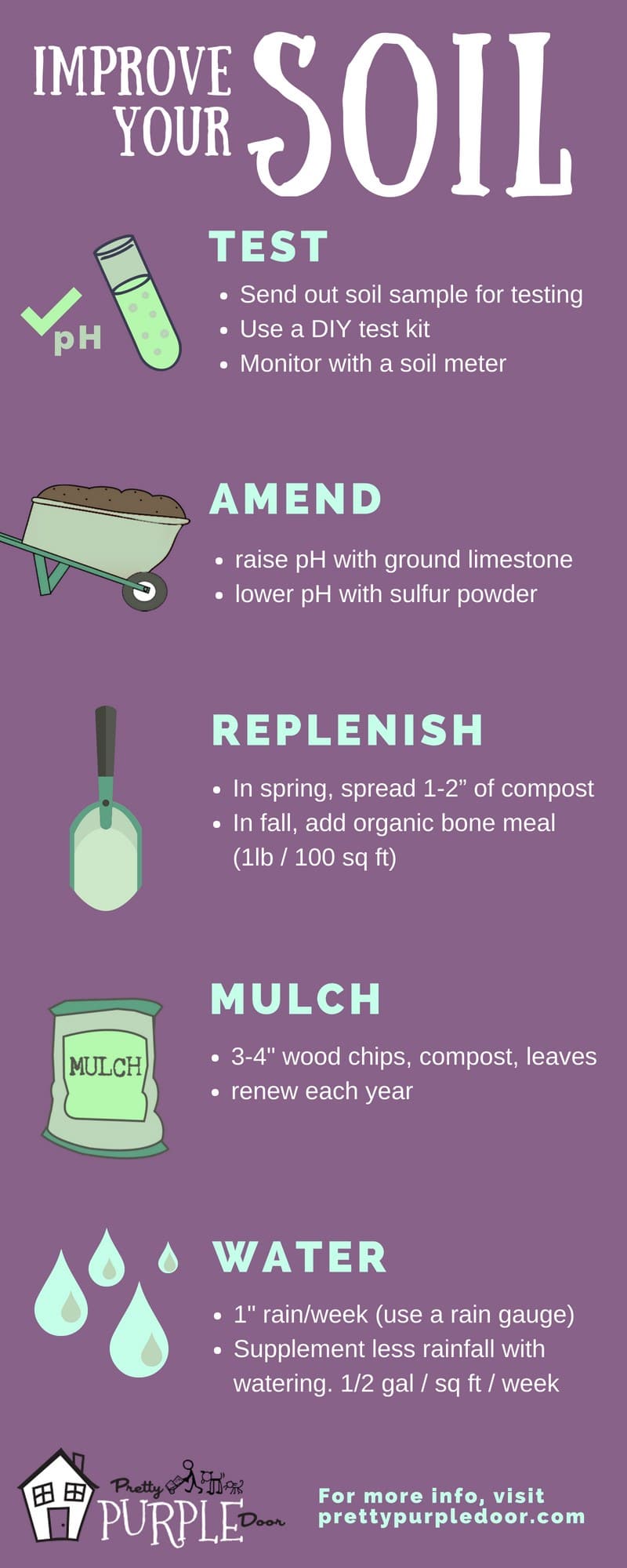 IMPROVE YOUR SOIL

pH

TEST

- Send out soil sample for testing
- Use a DIY test kit
- Monitor with a soil meter

AMEND

- raise pH with ground limestone
- lower pH with sulfur powder

REPLENISH

- In spring, spread 1-2" of compost
- In fall, add organic bone meal (1lb / 100 sq ft)

MULCH

MULCH

- 3-4" wood chips, compost, leaves
- renew each year

WATER

- 1" rain/week (use a rain gauge)
- Supplement less rainfall with watering. 1/2 gal / sq ft / week

Pretty PURPLE Door

For more info, visit prettypurpledoor.com